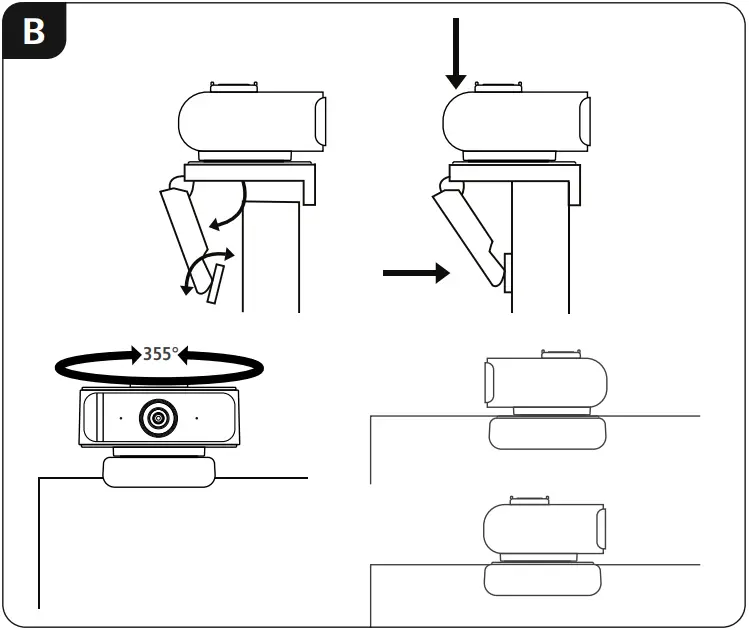 B

355°