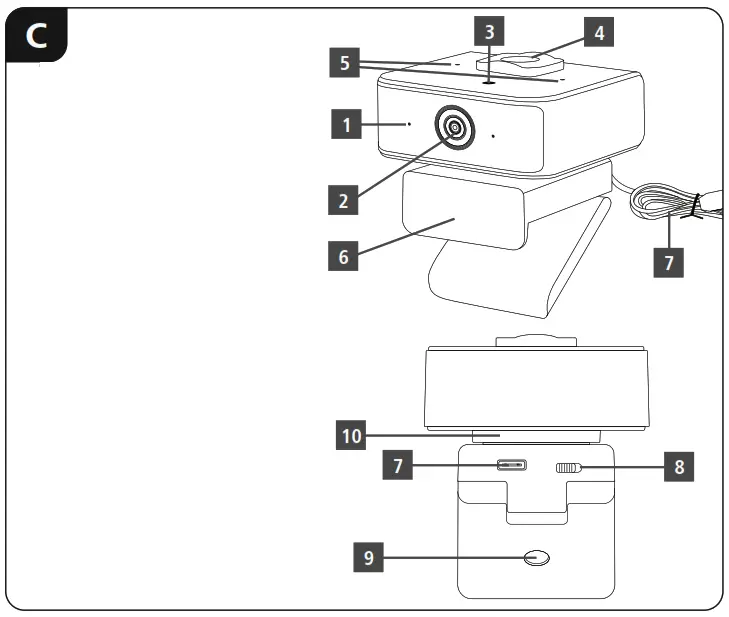 C

3
4
5
1
2
6
7

10
7
8
9