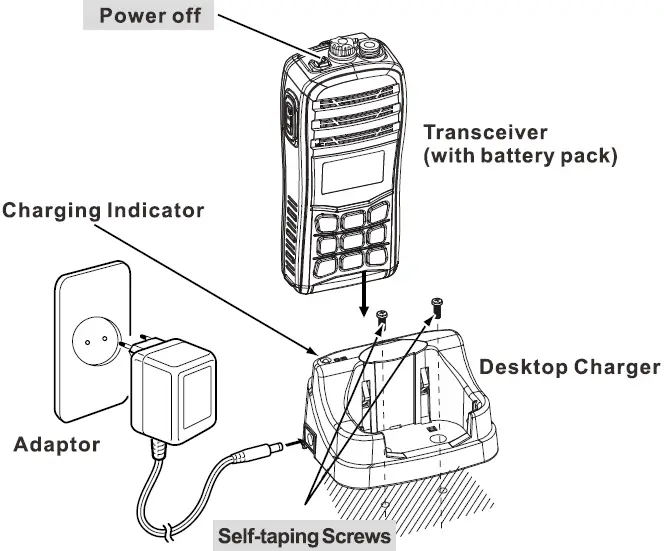 Power off

Transceiver (with battery pack)

Charging Indicator

Desktop Charger

Adaptor

Self-taping Screws