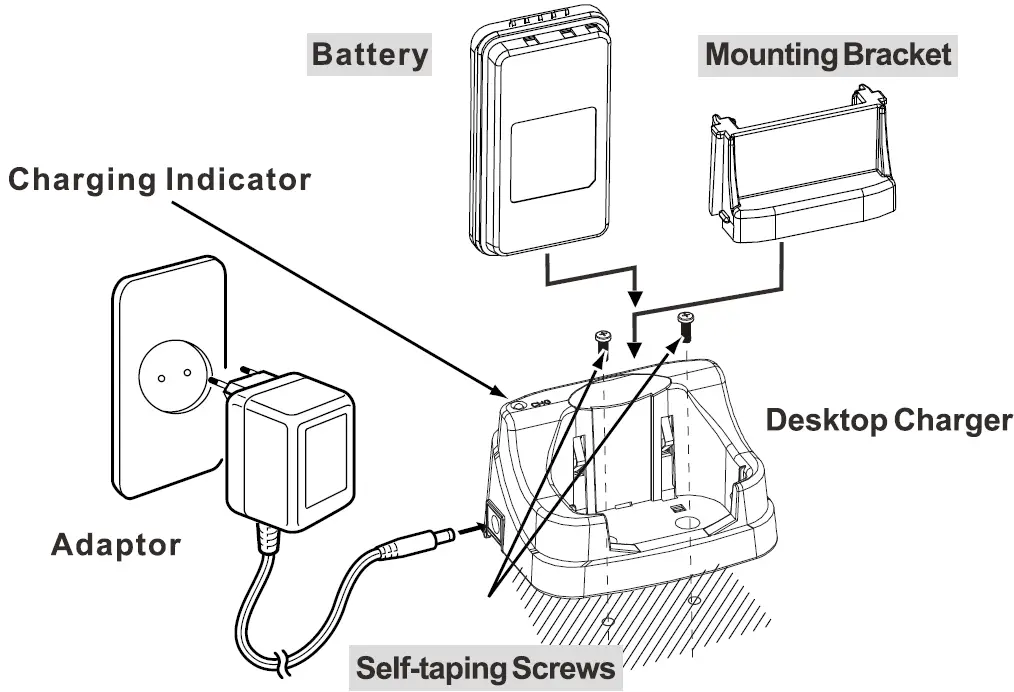 Battery

Mounting Bracket

Charging Indicator

Desktop Charger

Adaptor

Self-taping Screws