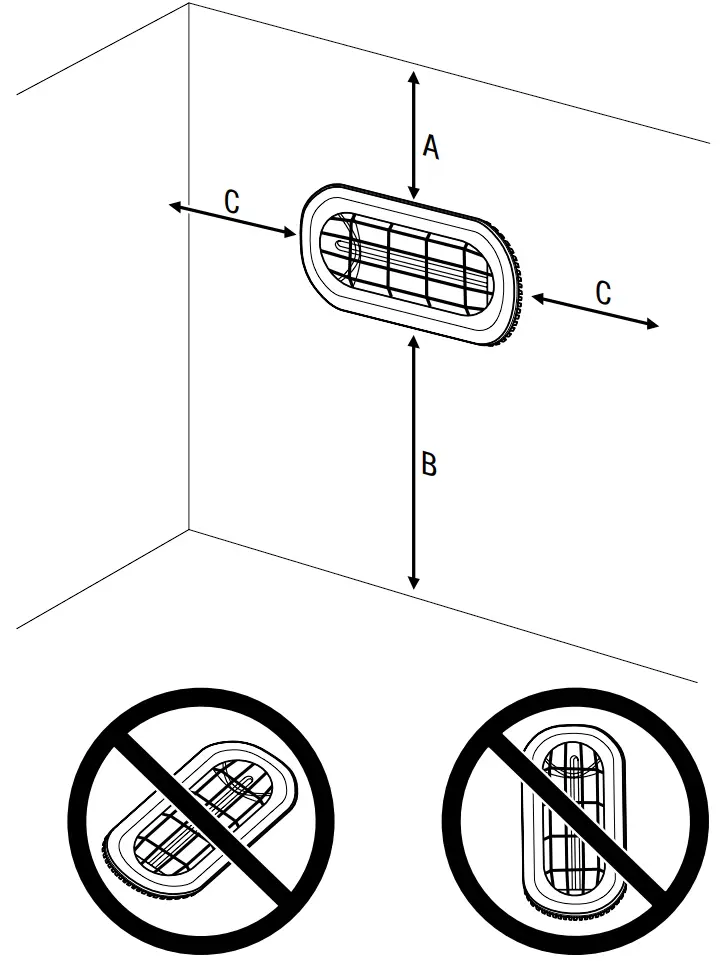 A
C
C
B