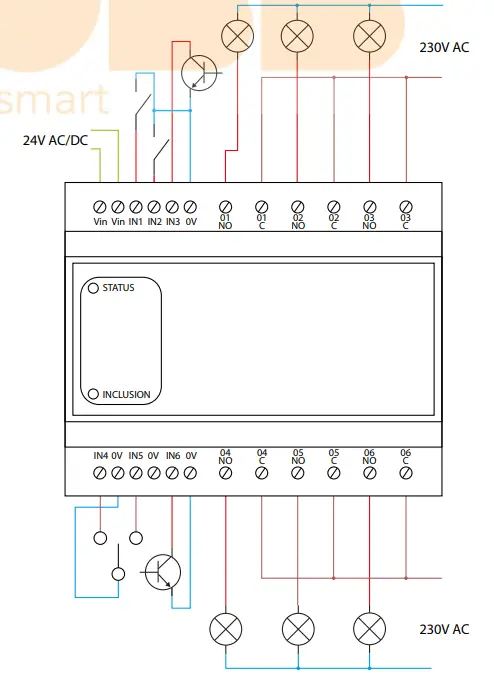 smart

230V AC

24V AC/DC

Vin Vin IN1 IN2 IN3 0V 01 NO 01 C 02 NO 02 C 03 NO 03 C

STATUS

INCLUSION

IN4 0V IN5 0V IN6 0V 04 NO 04 C 05 NO 05 C 06 NO 06 C

230V AC