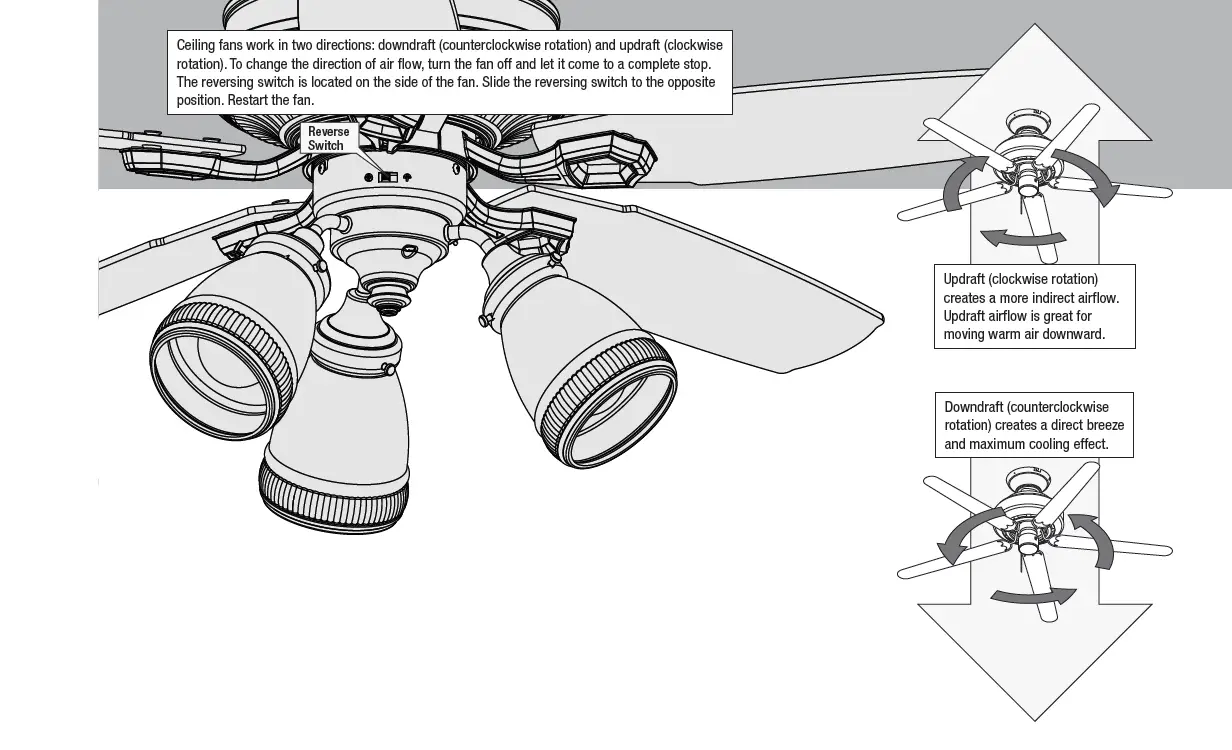 Ceiling fans work in two directions: downdraft (counterclockwise rotation) and updraft (clockwise rotation). To change the direction of air flow, turn the fan off and let it come to a complete stop. The reversing switch is located on the side of the fan. Slide the reversing switch to the opposite position. Restart the fan.

Reverse Switch

Updraft (clockwise rotation) creates a more indirect airflow. Updraft airflow is great for moving warm air downward.

Downdraft (counterclockwise rotation) creates a direct breeze and maximum cooling effect.