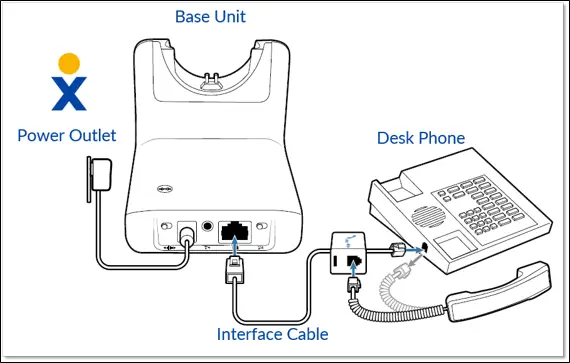 Base Unit

Power Outlet

Desk Phone

Interface Cable