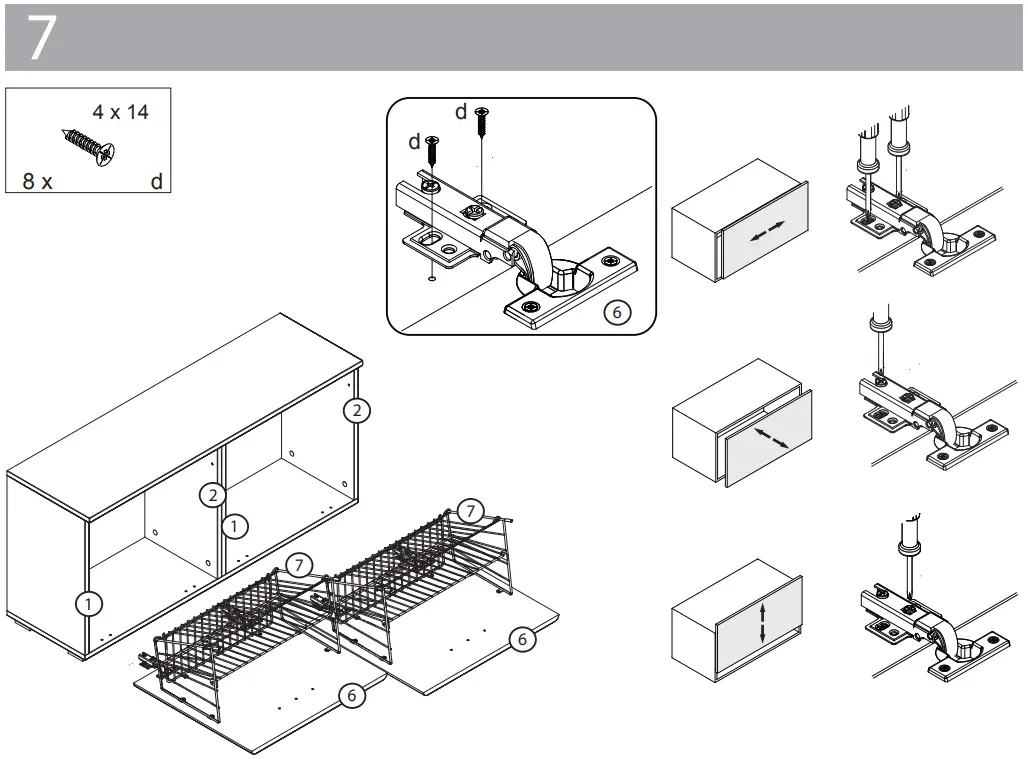 7

4 x 14

8 x

d

d

d

6

2

2

1

1

7

7

6

6