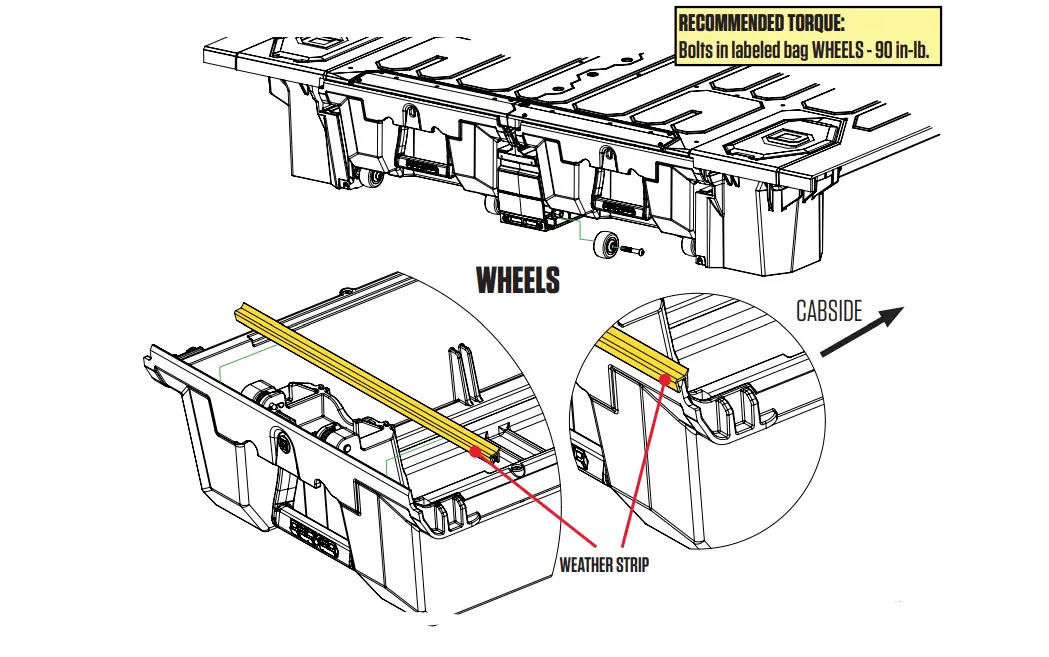 RECOMMENDED TORQUE:
Bolts in labeled bag WHEELS - 90 in-lb.

WHEELS

CABSIDE

WEATHER STRIP