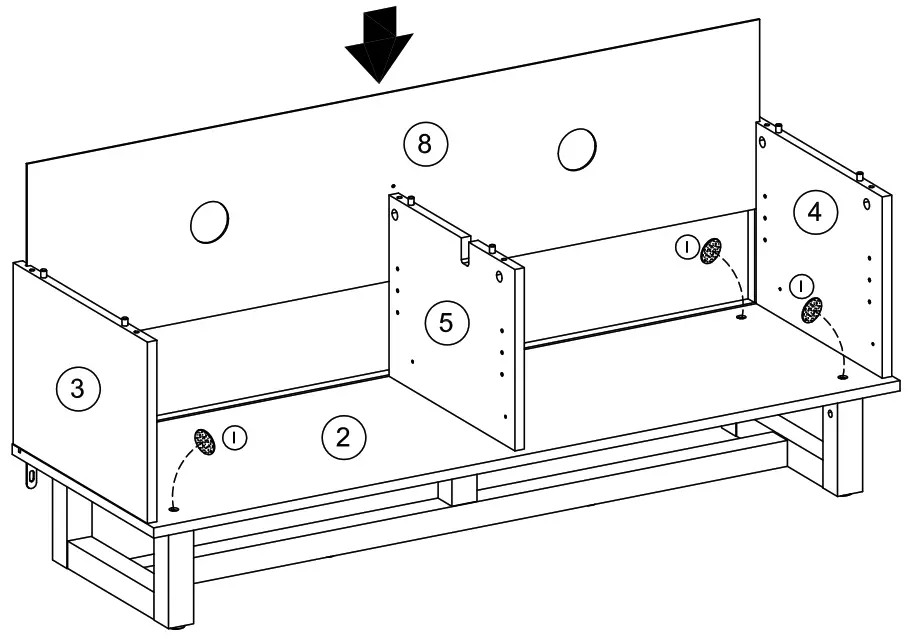 8
4
I
I
5
3
I
2