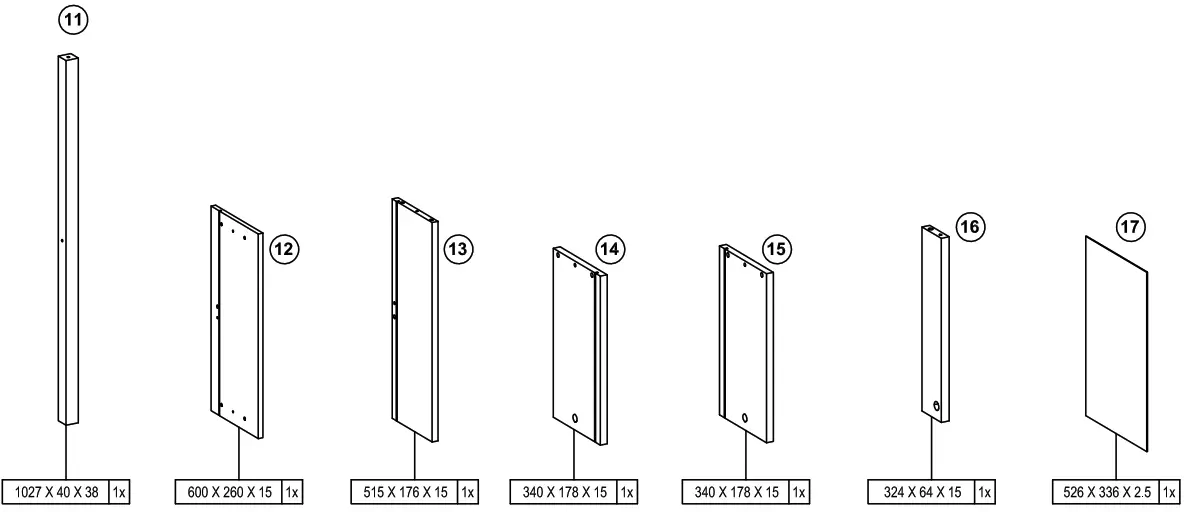 11

12

13

14

15

16

17

| 1027 X 40 X 38 | 1x |
|---|---|

| 600 X 260 X 15 | 1x |
|---|---|

| 515 X 176 X 15 | 1x |
|---|---|

| 340 X 178 X 15 | 1x |
|---|---|

| 340 X 178 X 15 | 1x |
|---|---|

| 324 X 64 X 15 | 1x |
|---|---|

| 526 X 336 X 2.5 | 1x |
|---|---|