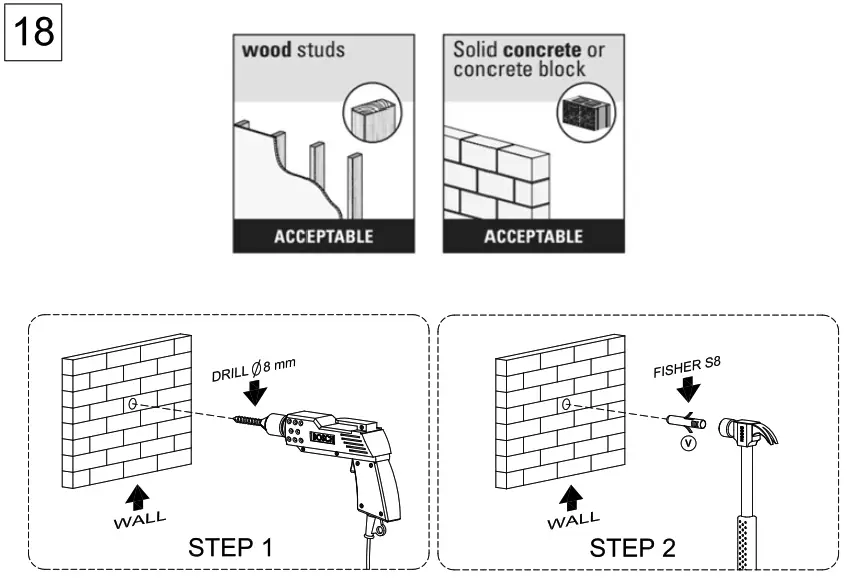 18

wood studs

ACCEPTABLE

Solid concrete or concrete block

ACCEPTABLE

DRILL Ø8 mm

BOSCH

WALL

STEP 1

FISHER S8

V

WALL

STEP 2