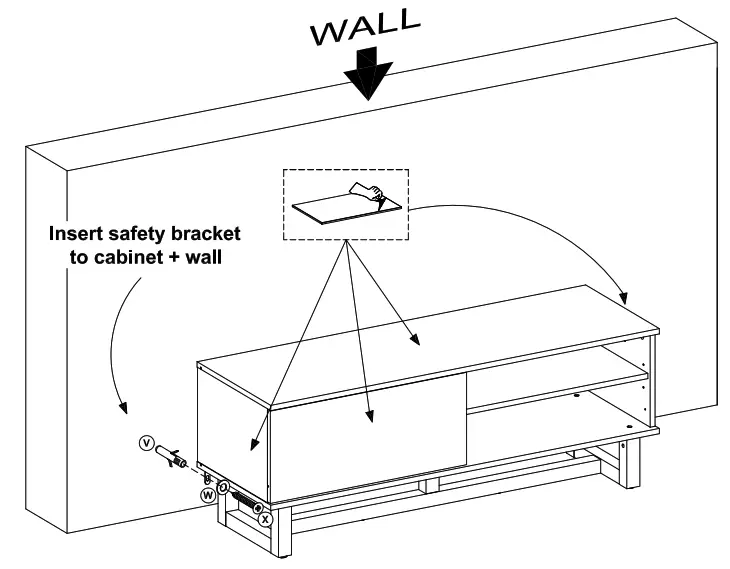 WALL

Insert safety bracket to cabinet + wall

V

W

X