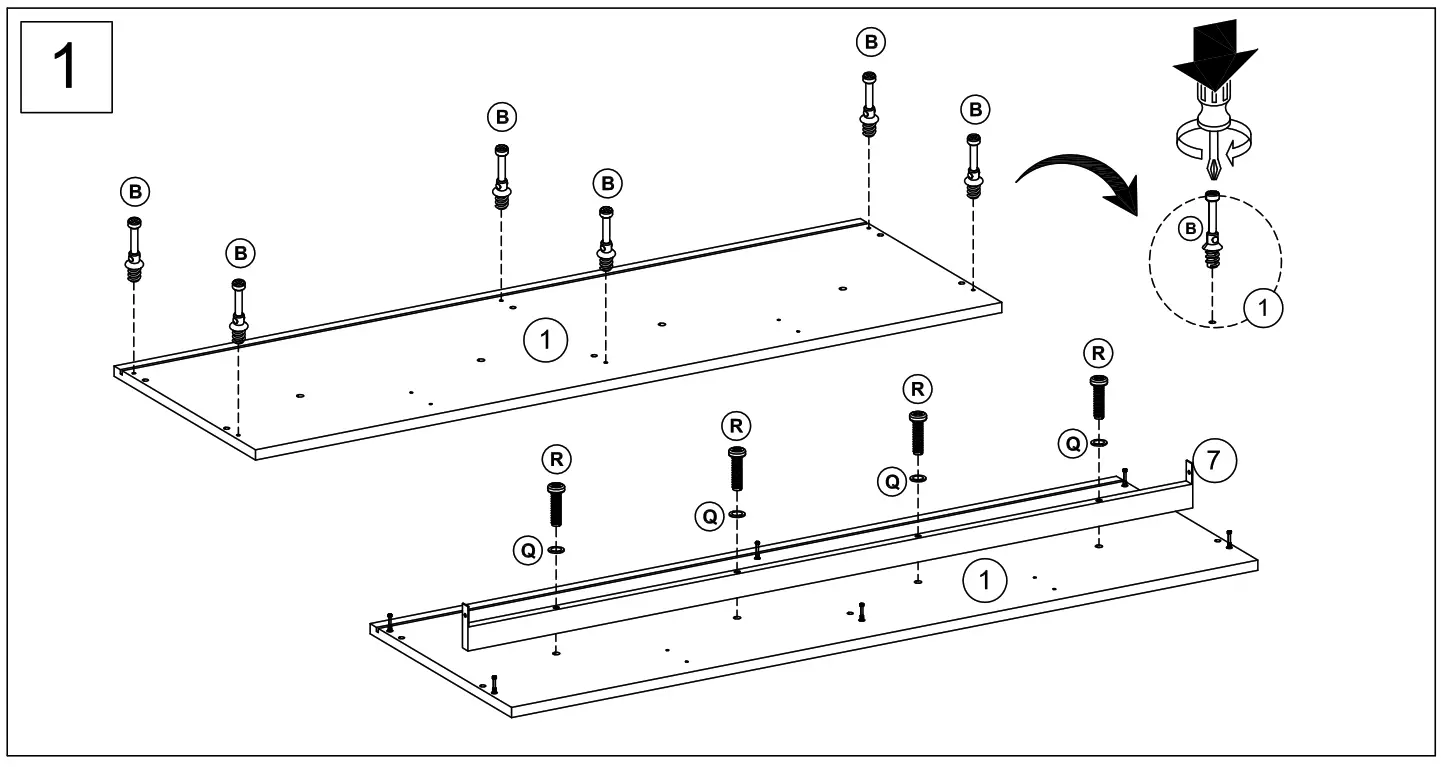 1

B
B
B
B
B
B
B
1
1

R
R
R
R
Q
Q
Q
Q
7
1