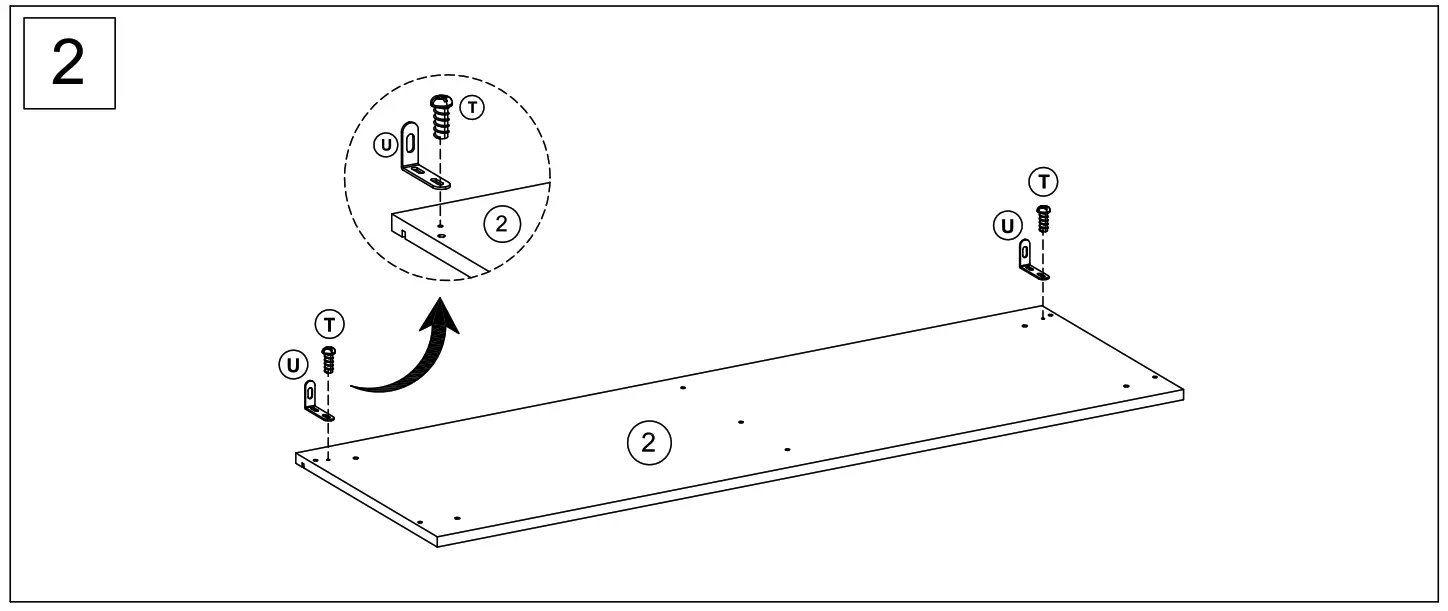 2

T
U
2

T
U

T
U

2