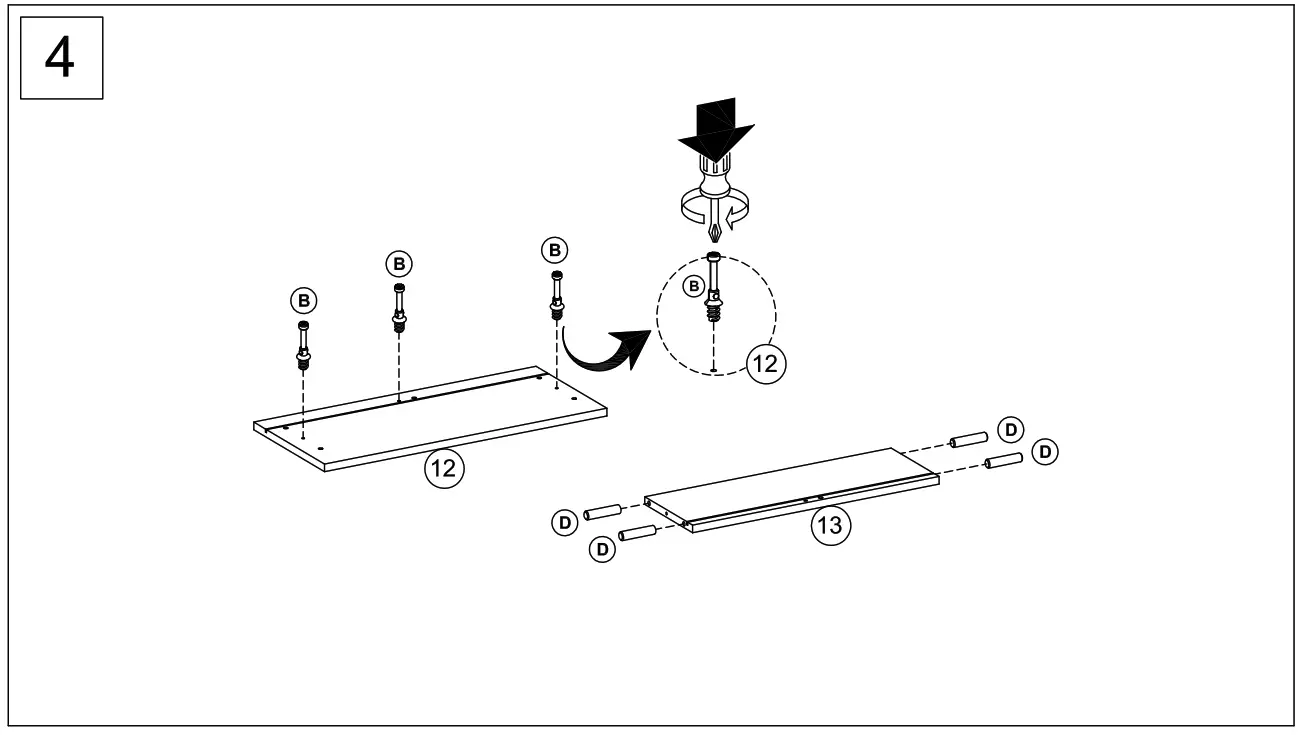 4

B

B

B

B

12

12

D

D

D

D

13