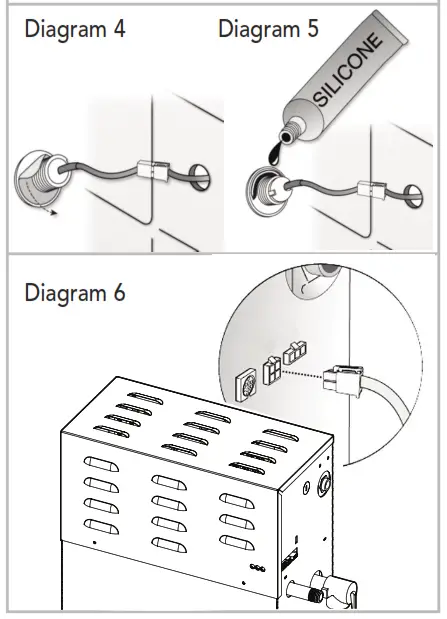 Diagram 4

Diagram 5

SILICONE

Diagram 6