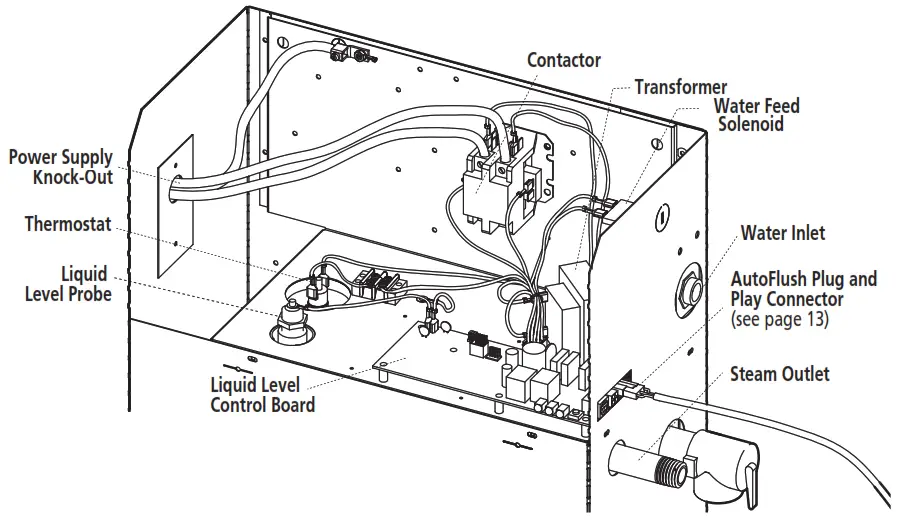 Contactor

Transformer

Water Feed Solenoid

Power Supply Knock-Out

Thermostat

Liquid Level Probe

Water Inlet

AutoFlush Plug and Play Connector (see page 13)

Liquid Level Control Board

Steam Outlet