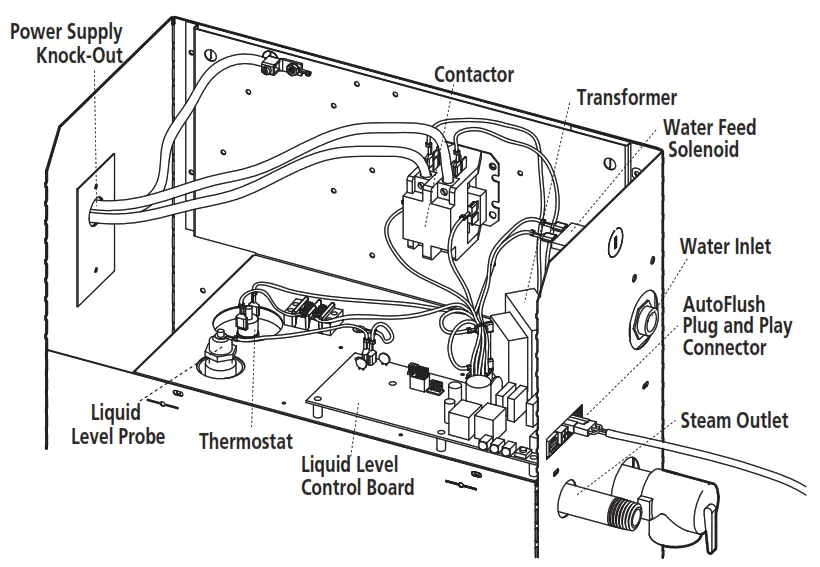 Power Supply Knock-Out

Contactor

Transformer

Water Feed Solenoid

Water Inlet

AutoFlush Plug and Play Connector

Steam Outlet

Liquid Level Probe

Thermostat

Liquid Level Control Board