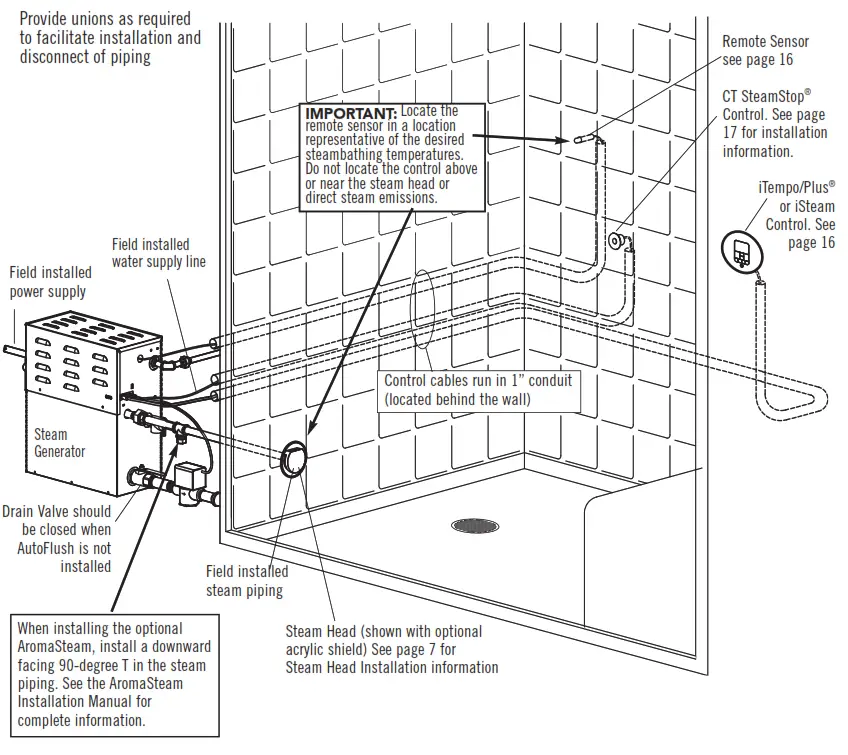 Provide unions as required to facilitate installation and disconnect of piping

IMPORTANT: Locate the remote sensor in a location representative of the desired steambathing temperatures. Do not locate the control above or near the steam head or direct steam emissions.

Remote Sensor see page 16

CT SteamStop® Control. See page 17 for installation information.

iTempo/Plus® or iSteam Control. See page 16

Field installed water supply line

Field installed power supply

Control cables run in 1" conduit (located behind the wall)

Steam Generator

Drain Valve should be closed when AutoFlush is not installed

Field installed steam piping

When installing the optional AromaSteam, install a downward facing 90-degree T in the steam piping. See the AromaSteam Installation Manual for complete information.

Steam Head (shown with optional acrylic shield) See page 7 for Steam Head Installation information