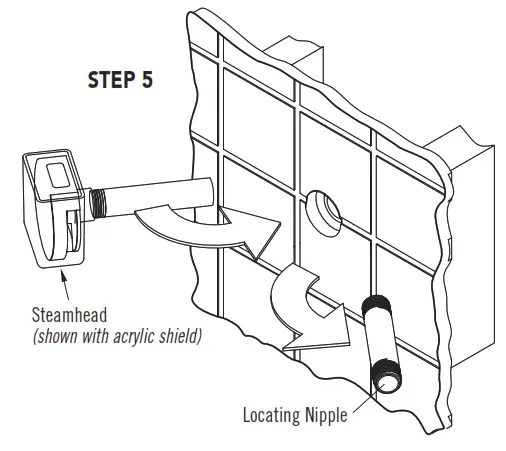 STEP 5

Steamhead
(shown with acrylic shield)

Locating Nipple