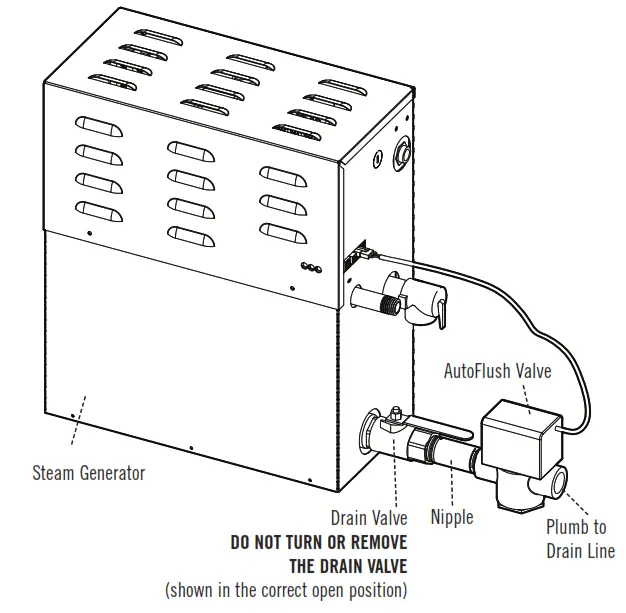 AutoFlush Valve

Steam Generator

Drain Valve
DO NOT TURN OR REMOVE THE DRAIN VALVE
(shown in the correct open position)

Nipple

Plumb to Drain Line