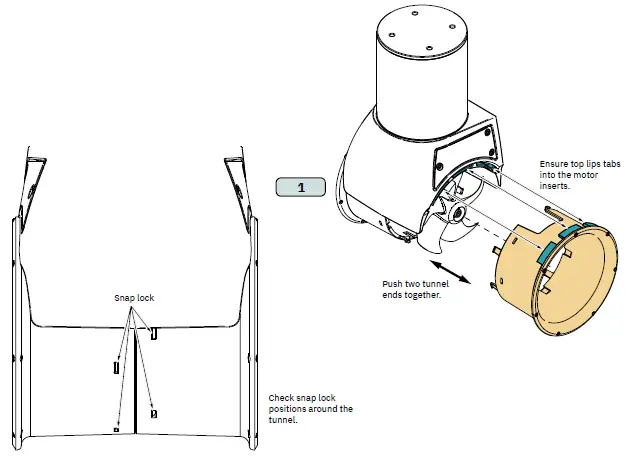 1

Ensure top lips tabs into the motor inserts.

Push two tunnel ends together.

Snap lock

Check snap lock positions around the tunnel.