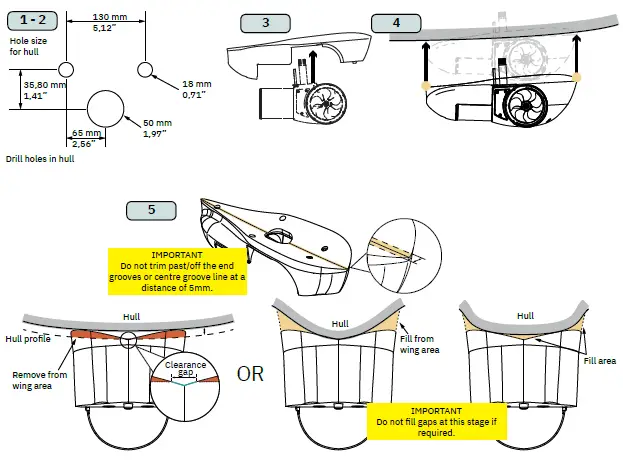 1 - 2

Hole size for hull

130 mm
5,12"

35,80 mm
1,41"

18 mm
0,71"

50 mm
1,97"

65 mm
2,56"

Drill holes in hull

3

4

5

IMPORTANT
Do not trim past/off the end grooves or centre groove line at a distance of 5mm.

Hull

Hull profile

Remove from wing area

Clearance gap

OR

Hull

Fill from wing area

Hull

Fill area

IMPORTANT
Do not fill gaps at this stage if required.