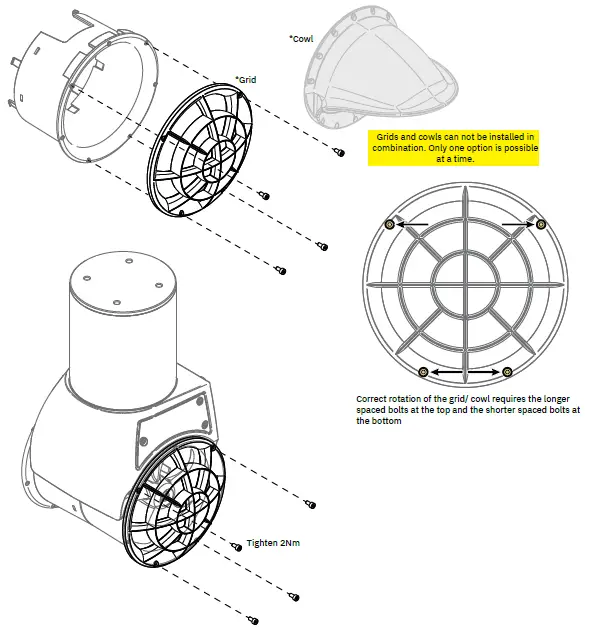 *Cowl

*Grid

Grids and cowls can not be installed in combination. Only one option is possible at a time.

Correct rotation of the grid/ cowl requires the longer spaced bolts at the top and the shorter spaced bolts at the bottom

Tighten 2Nm