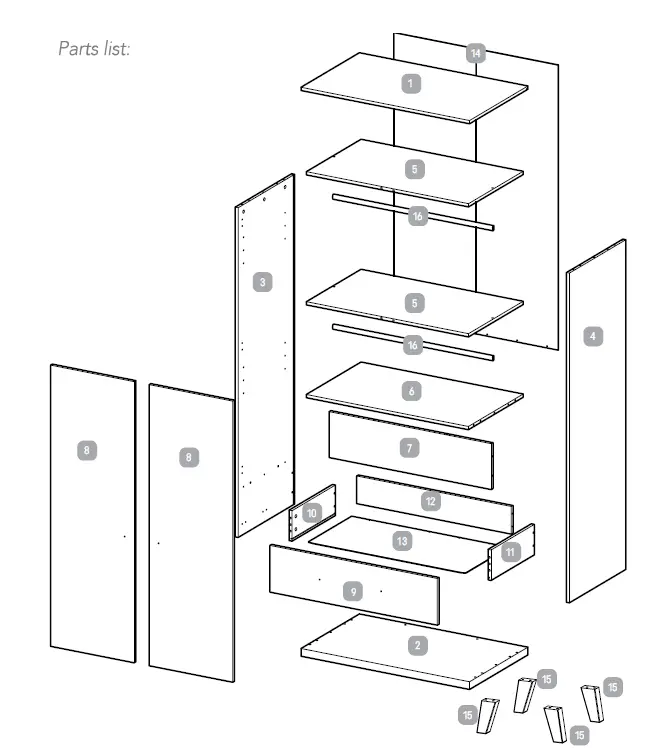 Parts list:

14
1
5
16
3
5
16
4
6
8
8
7
12
10
13
11
9
2
15
15
15
15