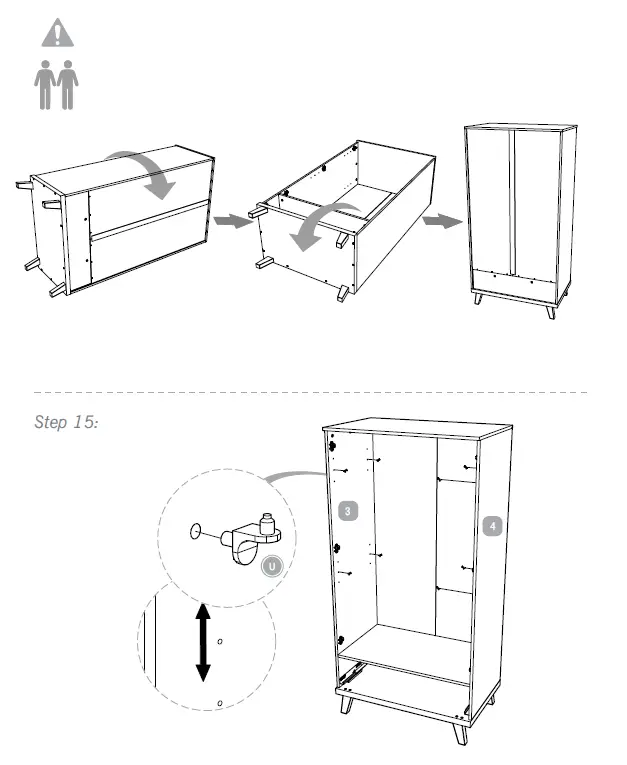 Step 15:

3

4

U