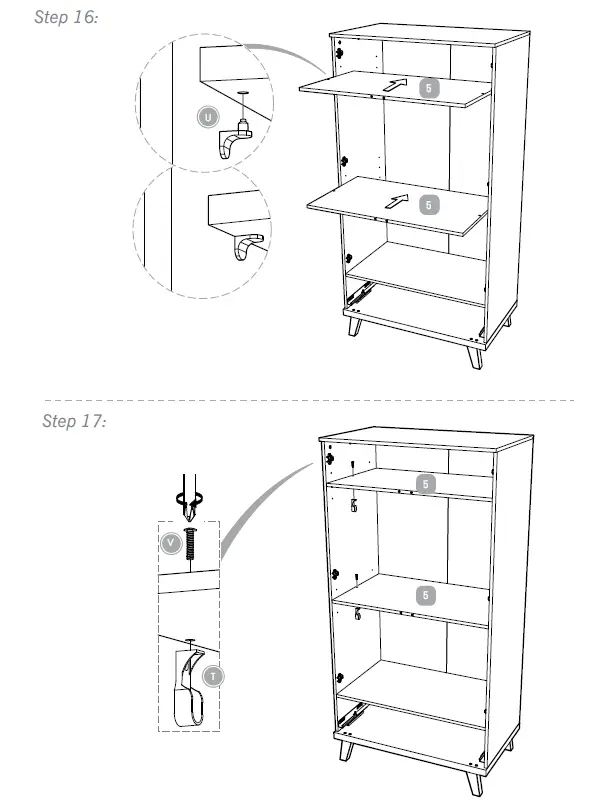 Step 16:

U

5

5

Step 17:

V

T

5

5