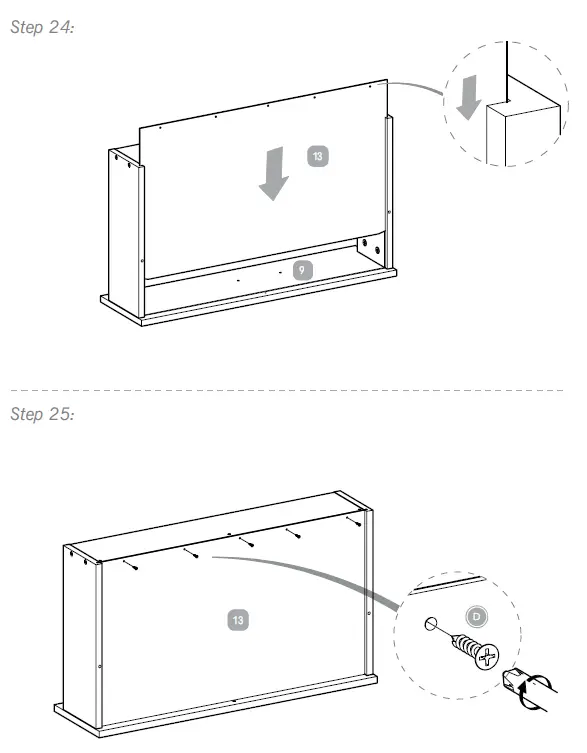 Step 24:

13

9

Step 25:

13

D