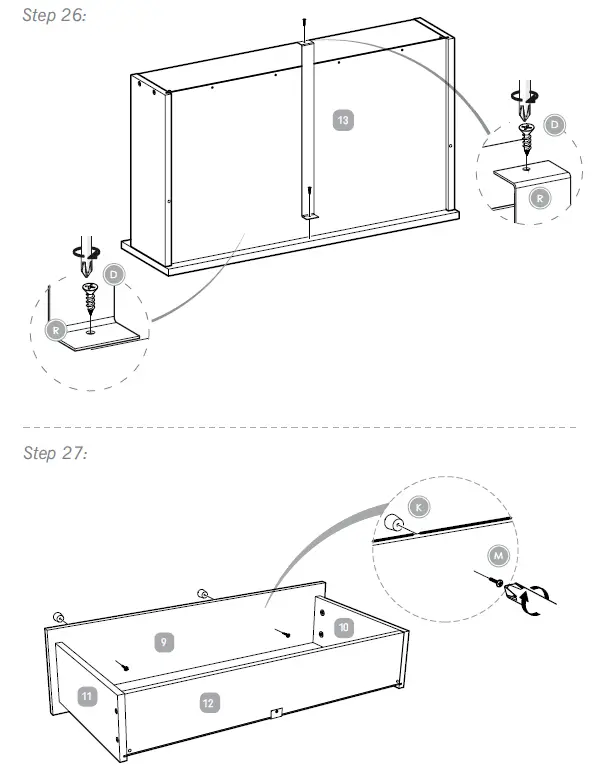 Step 26:

13

D

R

D

R

Step 27:

K

M

9

10

11

12