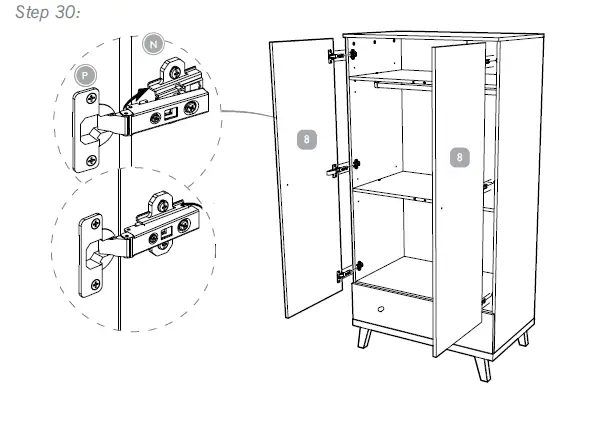 Step 30:

N

P

8

8