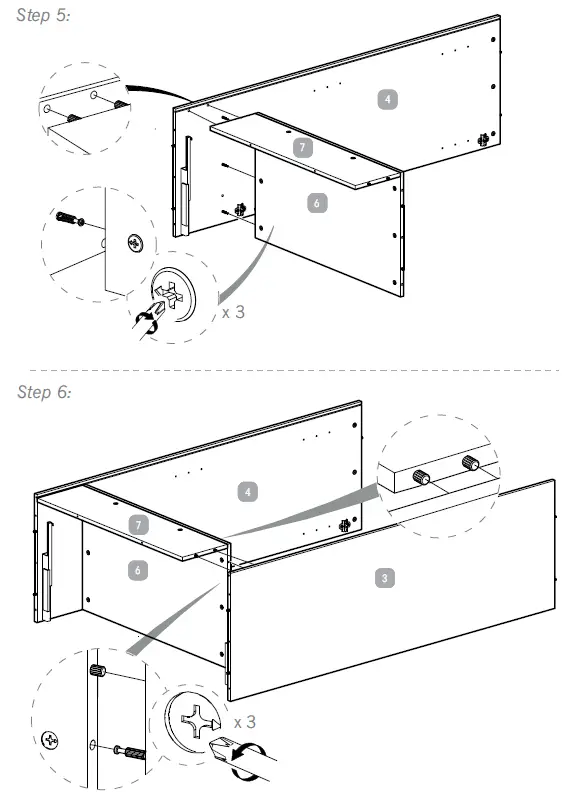 Step 5:

4

7

6

x 3

Step 6:

4

7

6

3

x 3