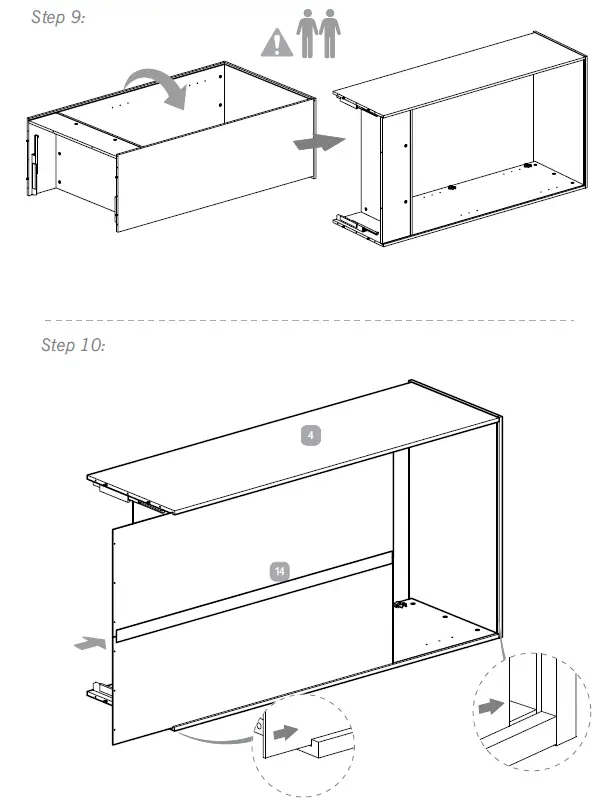 Step 9:

Step 10:

4

14