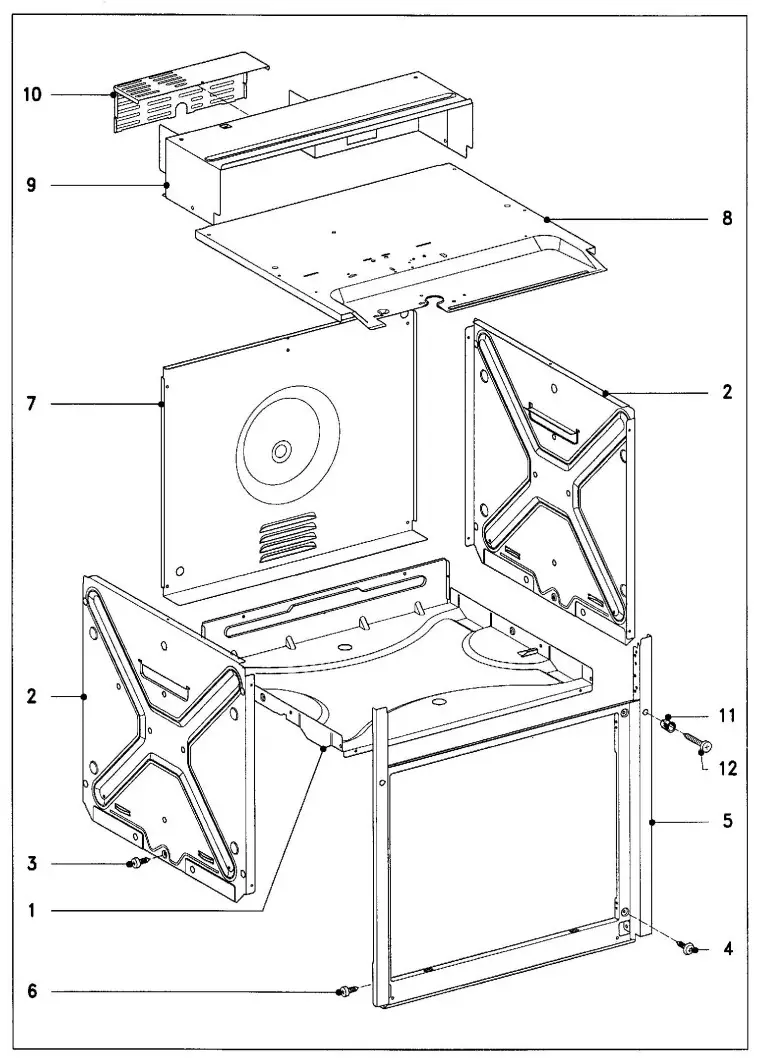 10
9
8
7
2
2
11
12
5
3
1
4
6