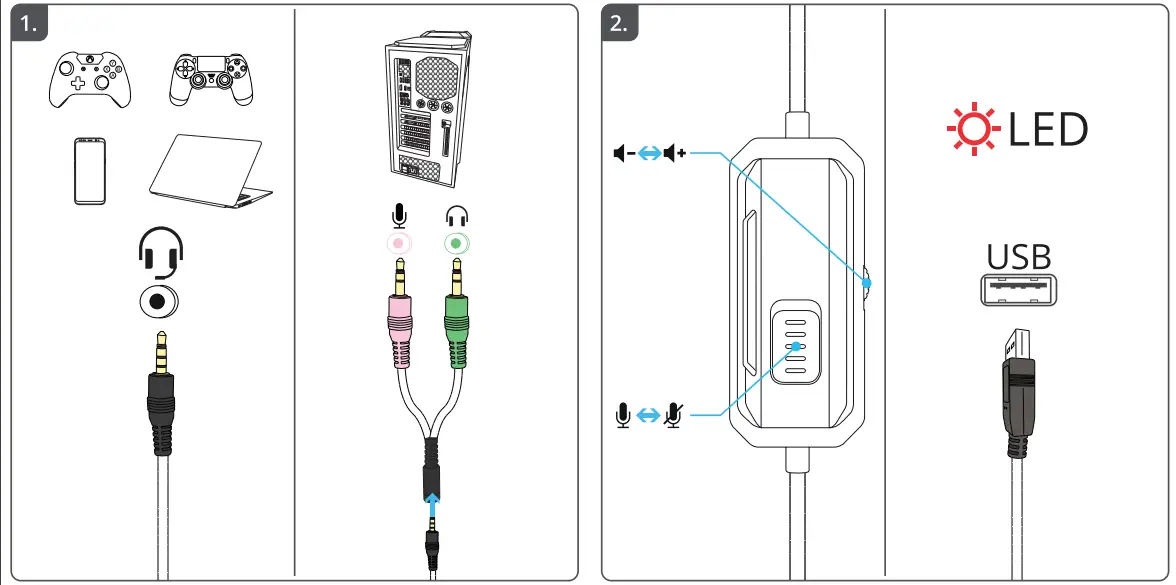 1.

2.

LED

USB