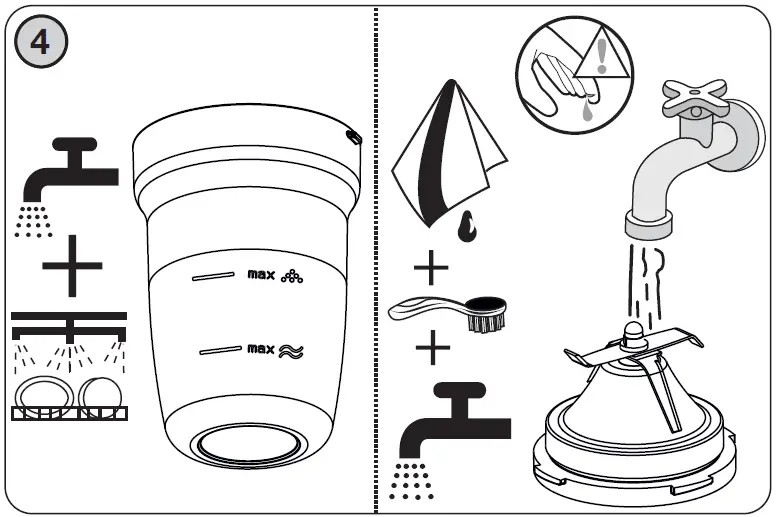 4

max

max