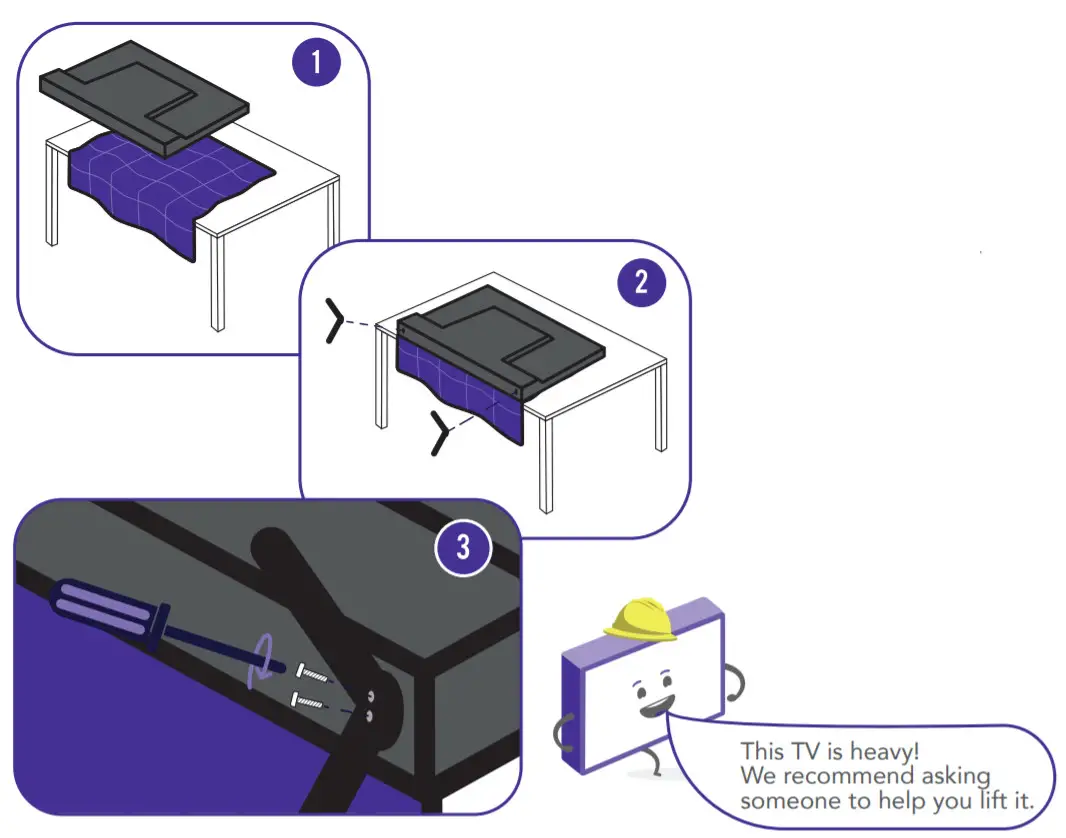 1

2

3

This TV is heavy!
We recommend asking someone to help you lift it.