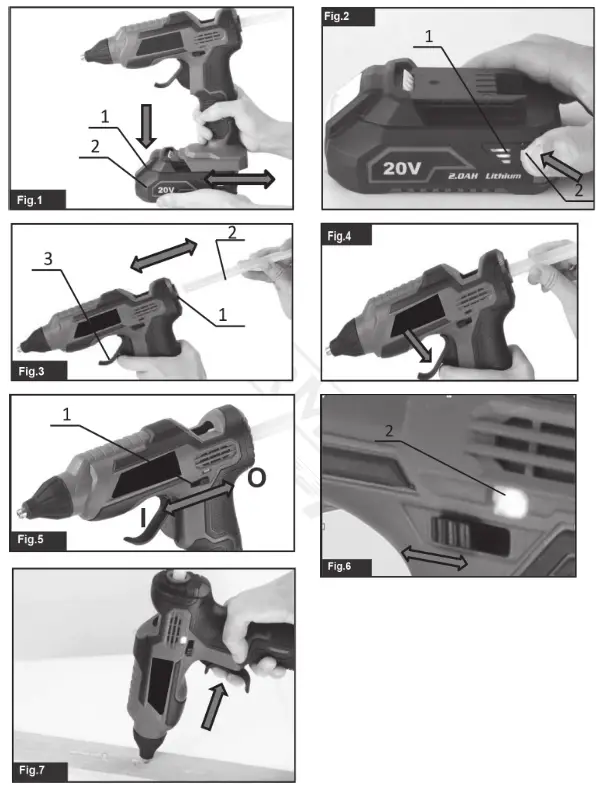 1
2
20V
Fig.1

Fig.2
1
20V 2.0AH Lithium
2

3
2
1
Fig.3

Fig.4

1
O
I
Fig.5

2
Fig.6

Fig.7