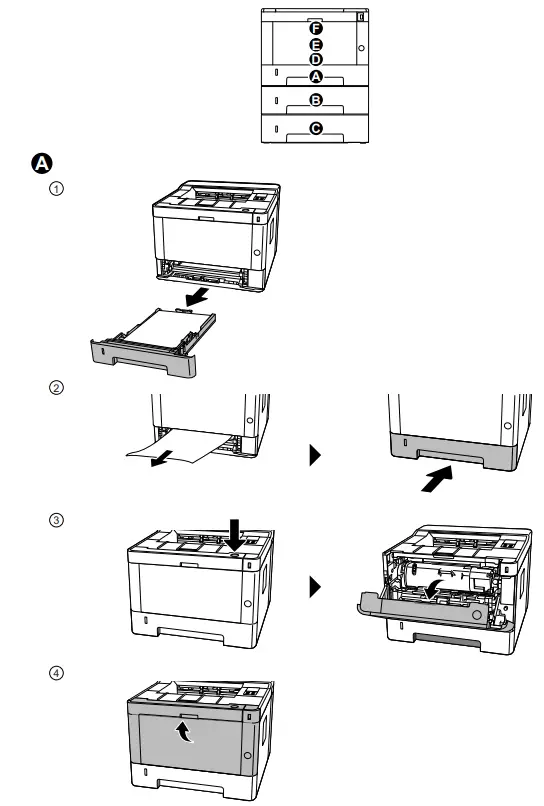 F
E
D
A
B
C

A

①

②

③

④