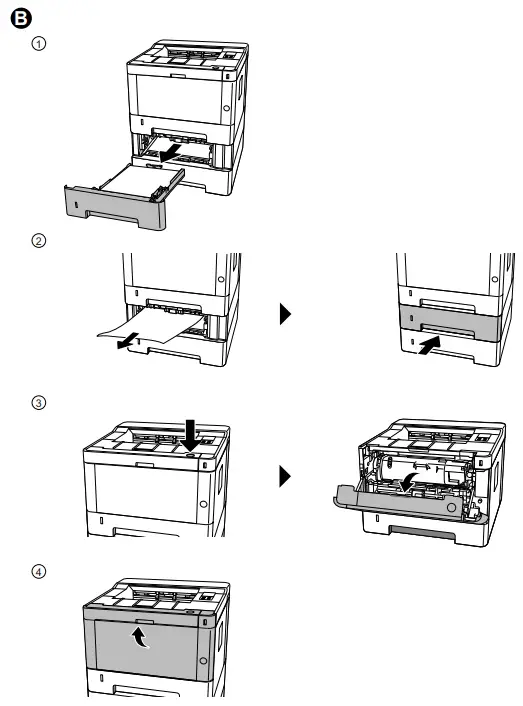 B

①

②

③

④