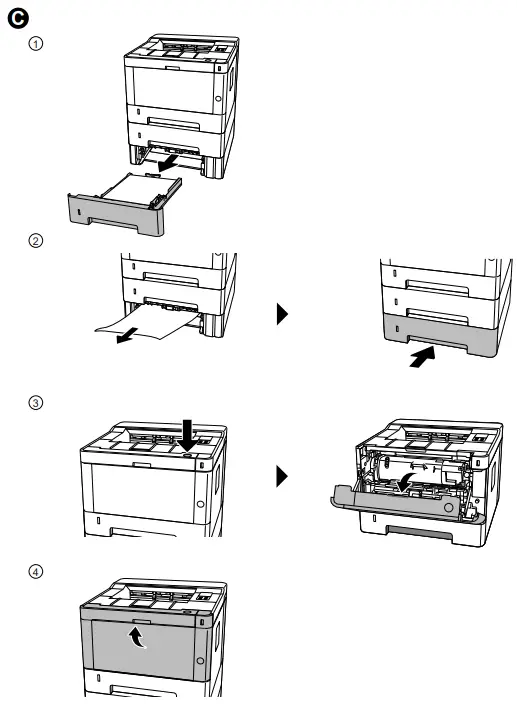 C
①
②
③
④