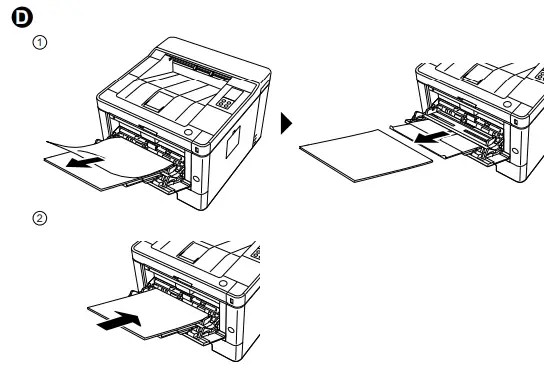 D

①

②