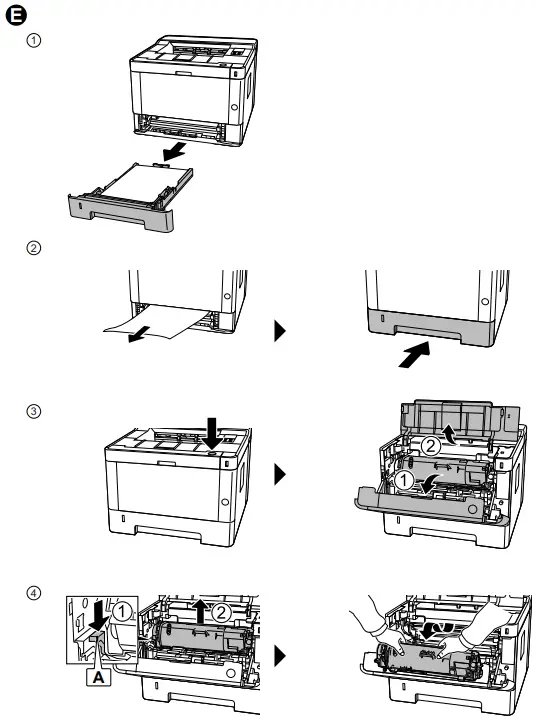 E

①

②

③

②
①

④

①
②
A