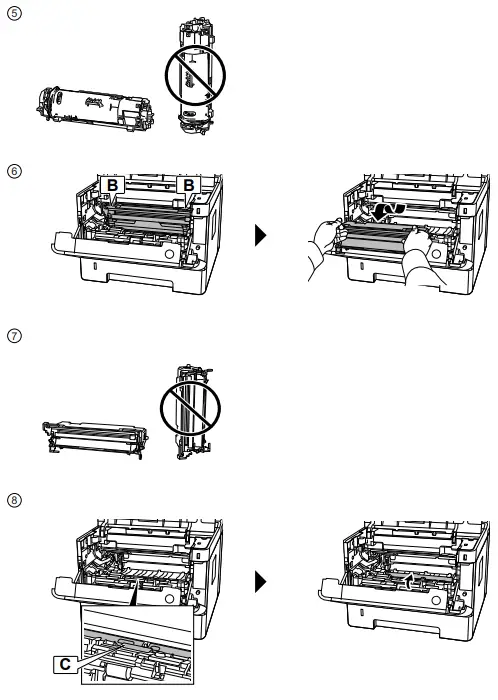 ⑤

⑥

B B

⑦

⑧

C