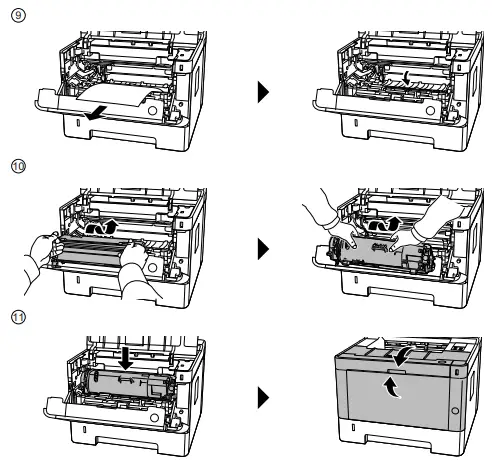 ⑨

⑩

⑪