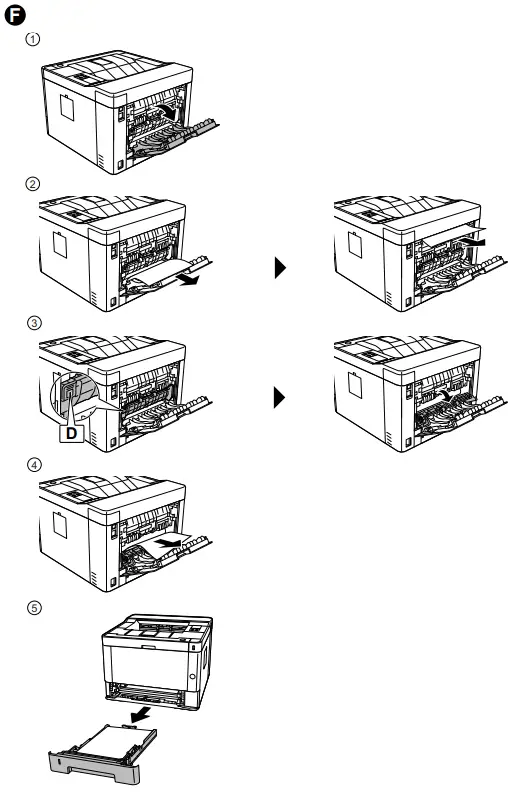 F

①

②

③

D

④

⑤