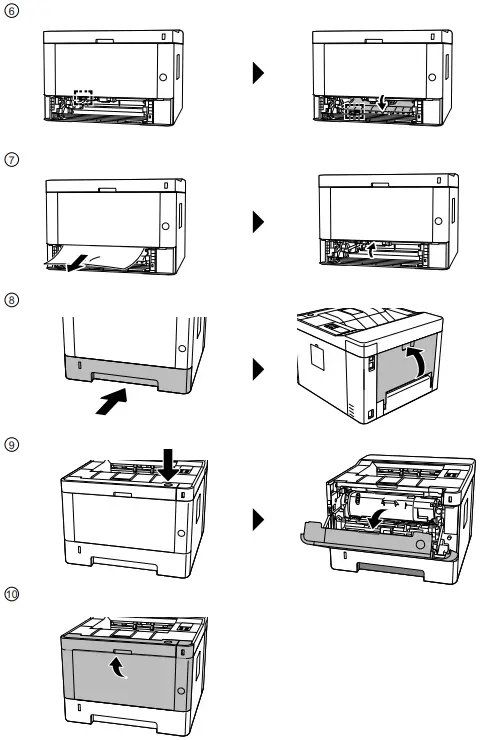 ⑥

⑦

⑧

⑨

⑩