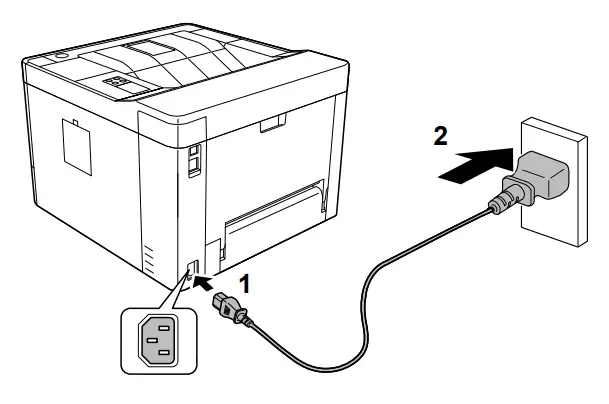 2

1