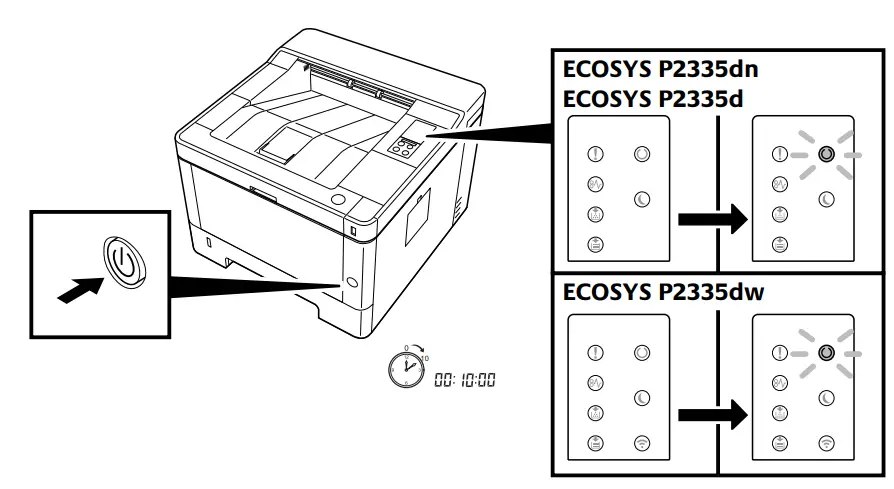 ECOSYS P2335dn
ECOSYS P2335d

ECOSYS P2335dw

0
10
00: 10:00